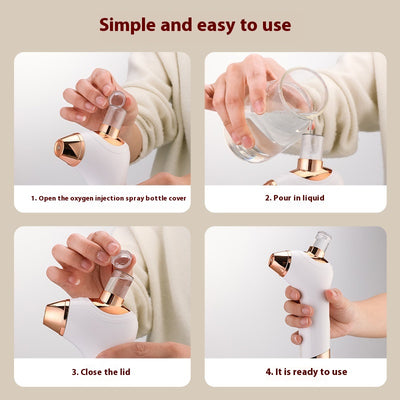 Simple and easy to use

1. Open the oxygen injection spray bottle cover

2. Pour in liquid

3. Close the lid

4. It is ready to use