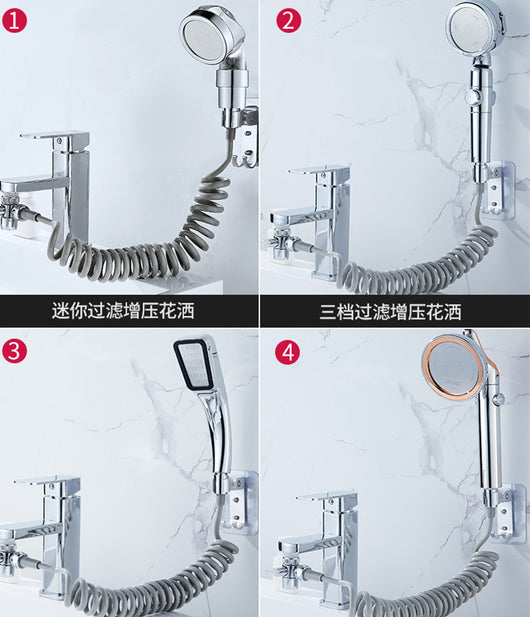 1

迷你过滤增压花洒

2

三档过滤增压花洒

3

4