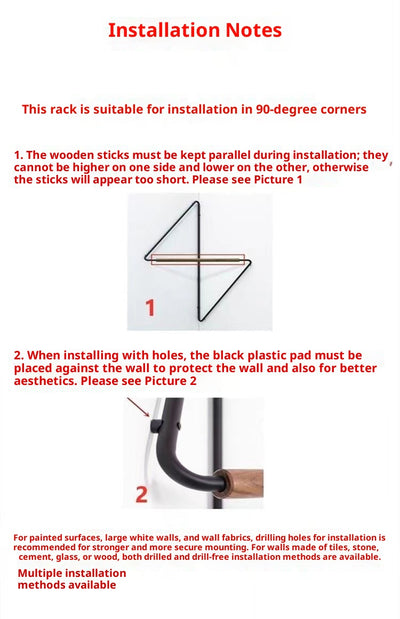 Installation Notes

This rack is suitable for installation in 90-degree corners

1. The wooden sticks must be kept parallel during installation; they cannot be higher on one side and lower on the other, otherwise the sticks will appear too short. Please see Picture 1

1

2. When installing with holes, the black plastic pad must be placed against the wall to protect the wall and also for better aesthetics. Please see Picture 2

2

For painted surfaces, large white walls, and wall fabrics, drilling holes for installation is recommended for stronger and more secure mounting. For walls made of tiles, stone, cement, glass, or wood, both drilled and drill-free installation methods are available.

Multiple installation methods available