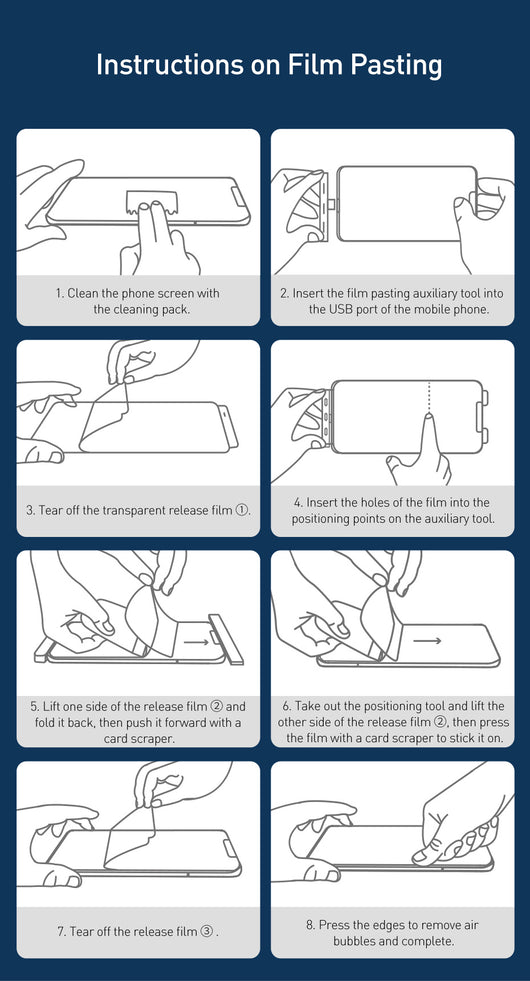 Instructions on Film Pasting

1. Clean the phone screen with the cleaning pack.

2. Insert the film pasting auxiliary tool into the USB port of the mobile phone.

3. Tear off the transparent release film ①.

4. Insert the holes of the film into the positioning points on the auxiliary tool.

5. Lift one side of the release film ② and fold it back, then push it forward with a card scraper.

6. Take out the positioning tool and lift the other side of the release film ②, then press the film with a card scraper to stick it on.

7. Tear off the release film ③ .

8. Press the edges to remove air bubbles and complete.