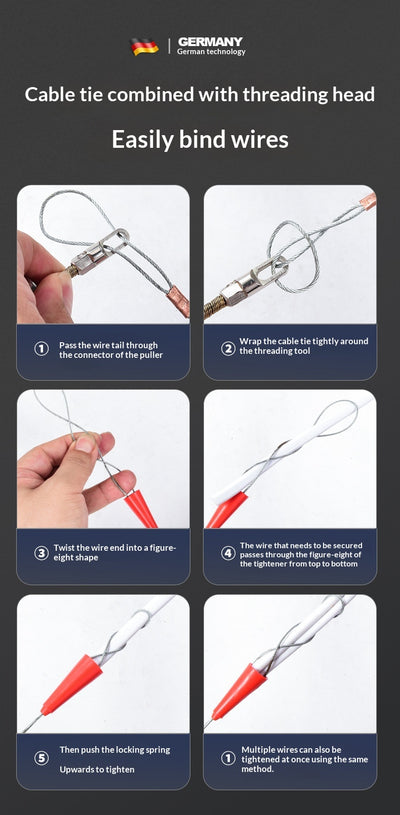 GERMANY
German technology

Cable tie combined with threading head

Easily bind wires

① Pass the wire tail through the connector of the puller

② Wrap the cable tie tightly around the threading tool

③ Twist the wire end into a figure-eight shape

④ The wire that needs to be secured passes through the figure-eight of the tightener from top to bottom

⑤ Then push the locking spring Upwards to tighten

① Multiple wires can also be tightened at once using the same method.