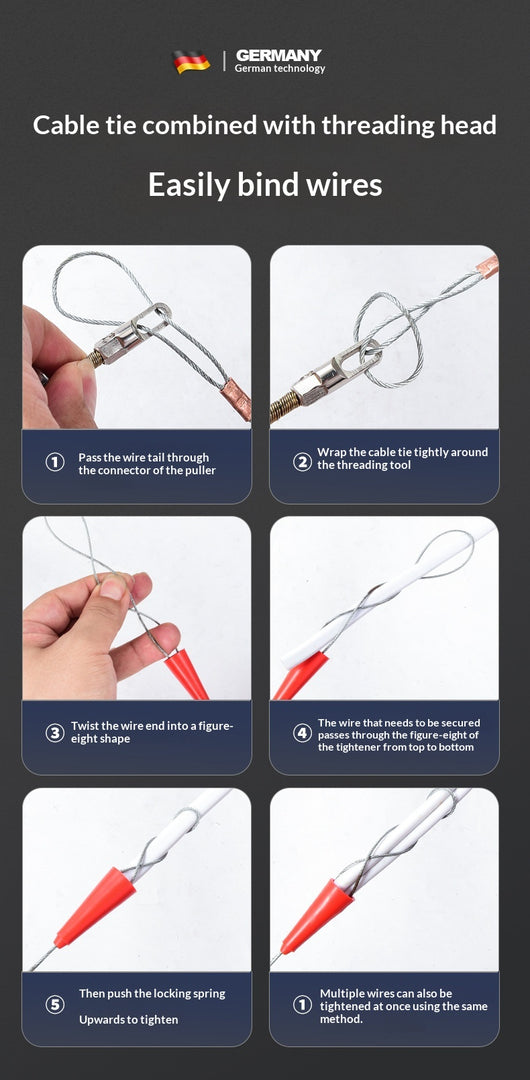 GERMANY
German technology

Cable tie combined with threading head

Easily bind wires

① Pass the wire tail through the connector of the puller

② Wrap the cable tie tightly around the threading tool

③ Twist the wire end into a figure-eight shape

④ The wire that needs to be secured passes through the figure-eight of the tightener from top to bottom

⑤ Then push the locking spring

Upwards to tighten

① Multiple wires can also be tightened at once using the same method.