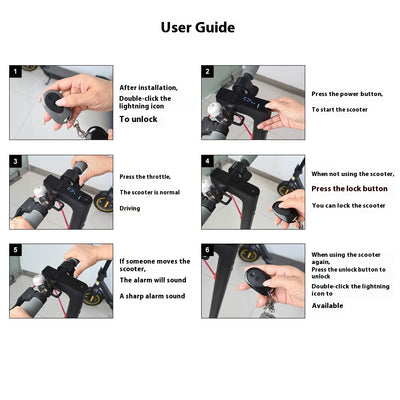 User Guide

1

After installation,
Double-click the lightning icon

To unlock

2

Press the power button,

To start the scooter

3

Press the throttle,

The scooter is normal

Driving

4

When not using the scooter,

Press the lock button

You can lock the scooter

5

If someone moves the scooter,

The alarm will sound

A sharp alarm sound

6

When using the scooter again,
Press the unlock button to unlock
Double-click the lightning icon to
Available