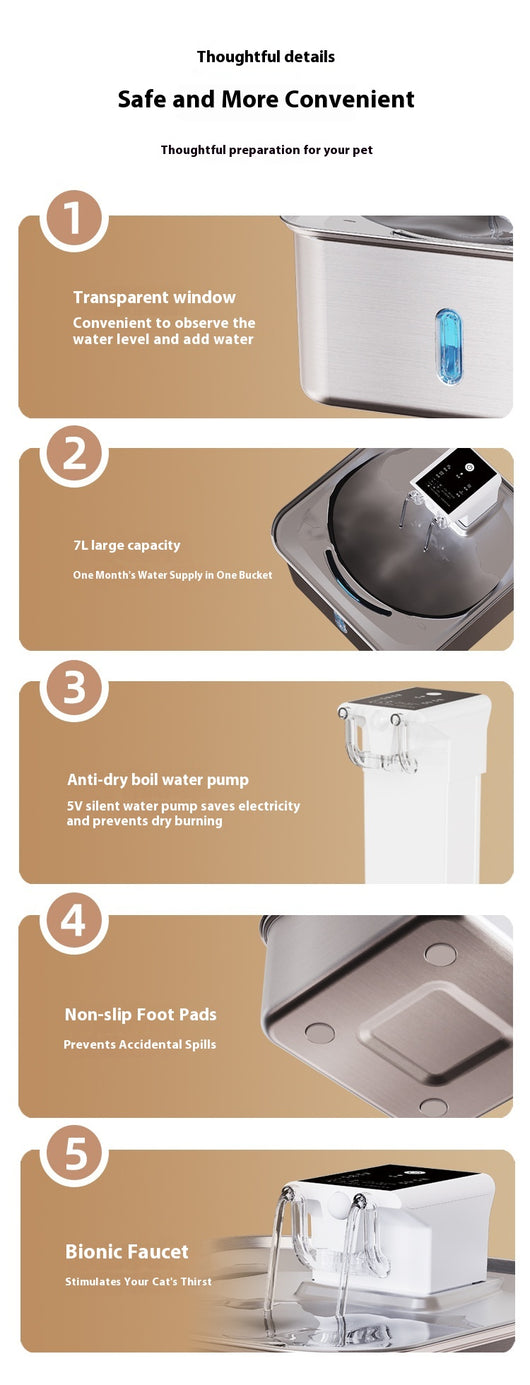 Thoughtful details

Safe and More Convenient

Thoughtful preparation for your pet

1

Transparent window

Convenient to observe the water level and add water

2

7L large capacity

One Month's Water Supply in One Bucket

3

Anti-dry boil water pump

5V silent water pump saves electricity and prevents dry burning

4

Non-slip Foot Pads

Prevents Accidental Spills

5

Bionic Faucet

Stimulates Your Cat's Thirst