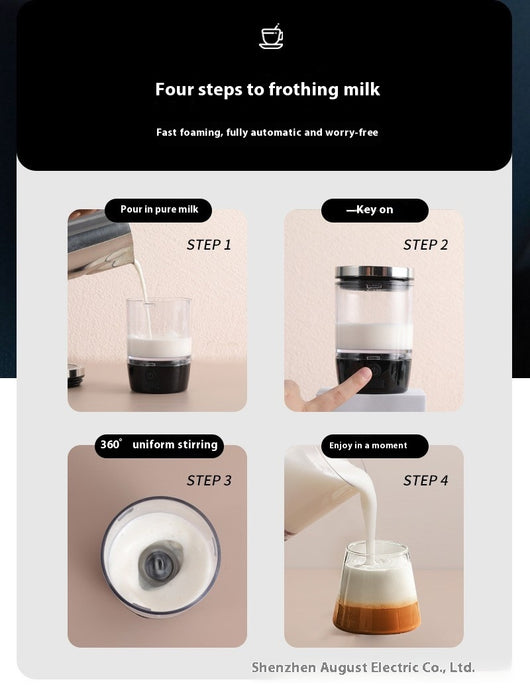 Four steps to frothing milk

Fast foaming, fully automatic and worry-free

Pour in pure milk

STEP 1

—Key on

STEP 2

360° uniform stirring

STEP 3

Enjoy in a moment

STEP 4

Shenzhen August Electric Co., Ltd.