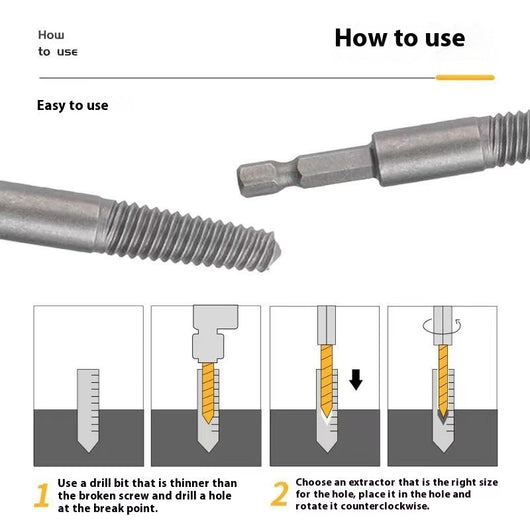 How to use

How to use

Easy to use

1 Use a drill bit that is thinner than the broken screw and drill a hole at the break point.

2 Choose an extractor that is the right size for the hole, place it in the hole and rotate it counterclockwise.