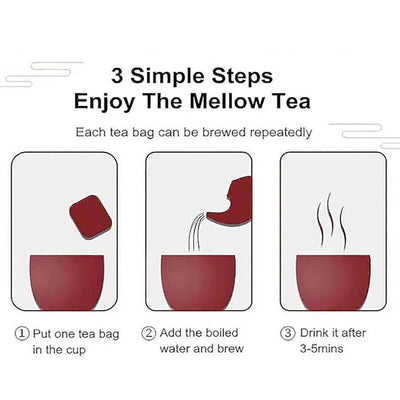 3 Simple Steps
Enjoy The Mellow Tea

Each tea bag can be brewed repeatedly

① Put one tea bag in the cup

② Add the boiled water and brew

③ Drink it after 3-5mins