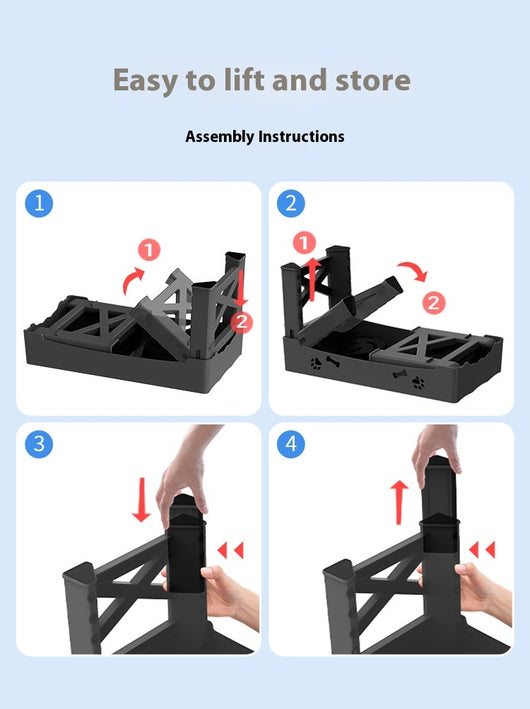 Easy to lift and store

Assembly Instructions

1

1

2

2

1

2

3

4