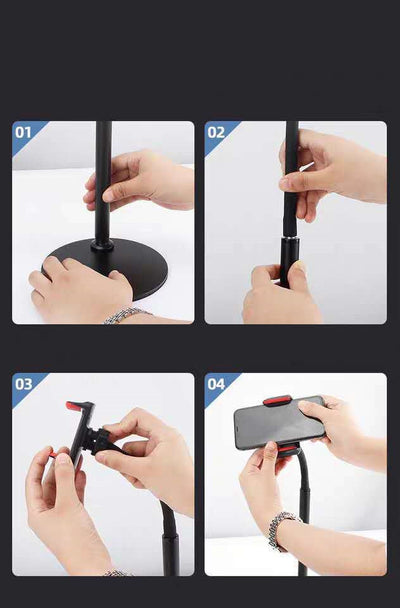 01

02

03

04