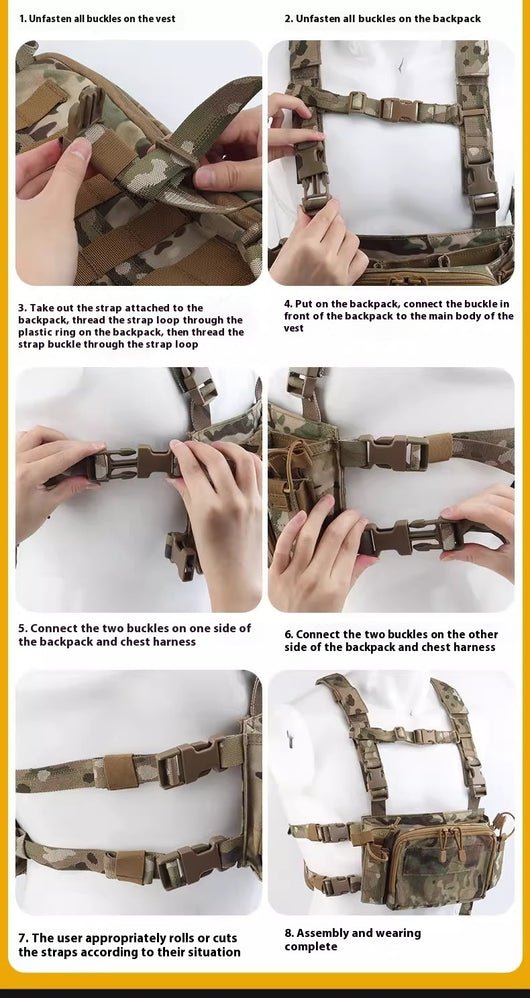 1. Unfasten all buckles on the vest

2. Unfasten all buckles on the backpack

3. Take out the strap attached to the backpack, thread the strap loop through the plastic ring on the backpack, then thread the strap buckle through the strap loop

4. Put on the backpack, connect the buckle in front of the backpack to the main body of the vest

5. Connect the two buckles on one side of the backpack and chest harness

6. Connect the two buckles on the other side of the backpack and chest harness

7. The user appropriately rolls or cuts the straps according to their situation

8. Assembly and wearing complete