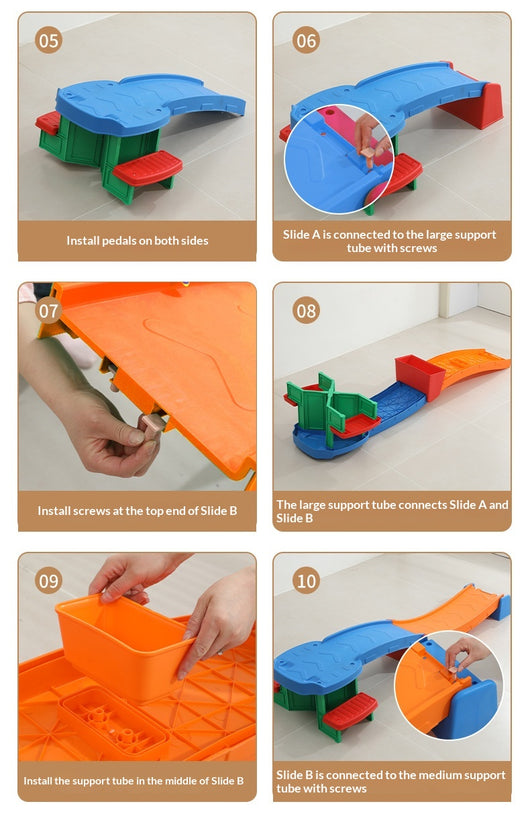 05

Install pedals on both sides

06

Slide A is connected to the large support tube with screws

07

Install screws at the top end of Slide B

08

The large support tube connects Slide A and Slide B

09

Install the support tube in the middle of Slide B

10

Slide B is connected to the medium support tube with screws