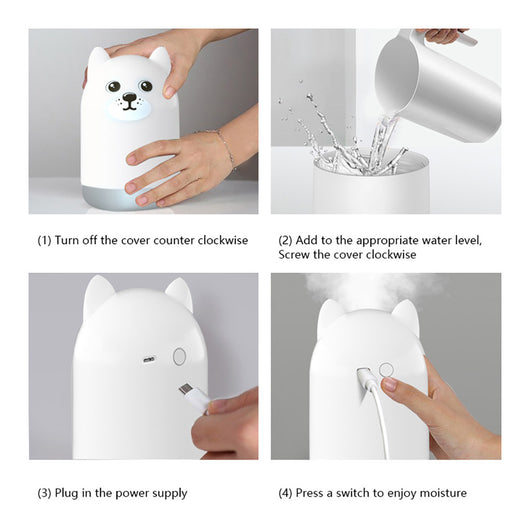 (1) Turn off the cover counter clockwise

(2) Add to the appropriate water level, Screw the cover clockwise

(3) Plug in the power supply

(4) Press a switch to enjoy moisture