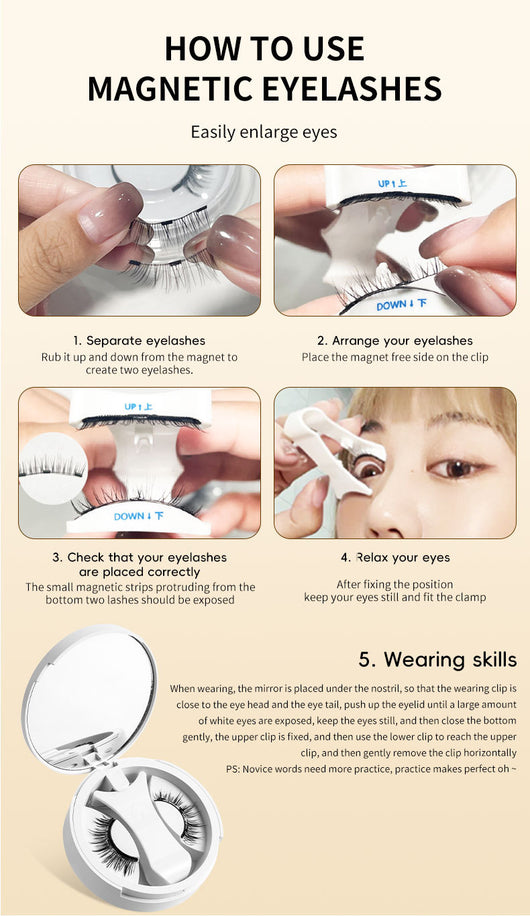 HOW TO USE
MAGNETIC EYELASHES

Easily enlarge eyes

UP ↑ 上

DOWN ↓ 下

1. Separate eyelashes
Rub it up and down from the magnet to create two eyelashes.

2. Arrange your eyelashes
Place the magnet free side on the clip

UP ↑ 上

DOWN ↓ 下

3. Check that your eyelashes are placed correctly
The small magnetic strips protruding from the bottom two lashes should be exposed

4. Relax your eyes
After fixing the position keep your eyes still and fit the clamp

5. Wearing skills
When wearing, the mirror is placed under the nostril, so that the wearing clip is close to the eye head and the eye tail, push up the eyelid until a large amount of white eyes are exposed, keep the eyes still, and then close the bottom gently, the upper clip is fixed, and then use the lower clip to reach the upper clip, and then gently remove the clip horizontally
PS: Novice words need more practice, practice makes perfect oh ~