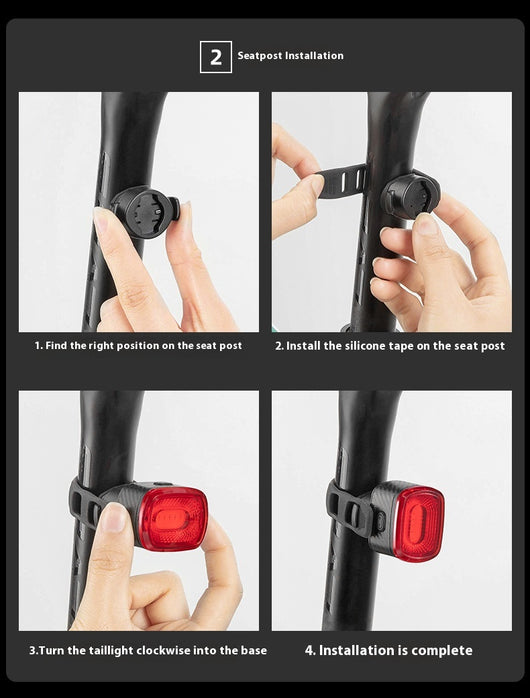 2 Seatpost Installation

1. Find the right position on the seat post

2. Install the silicone tape on the seat post

3.Turn the taillight clockwise into the base

4. Installation is complete