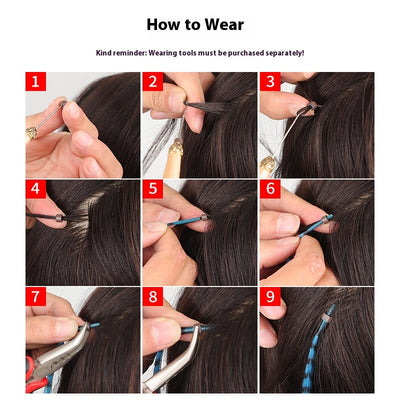 How to Wear

Kind reminder: Wearing tools must be purchased separately!

1

2

3

4

5

6

7

8

9