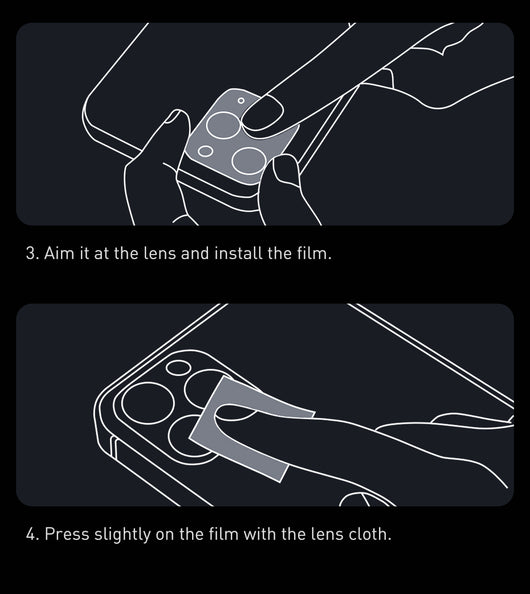 3. Aim it at the lens and install the film.

4. Press slightly on the film with the lens cloth.