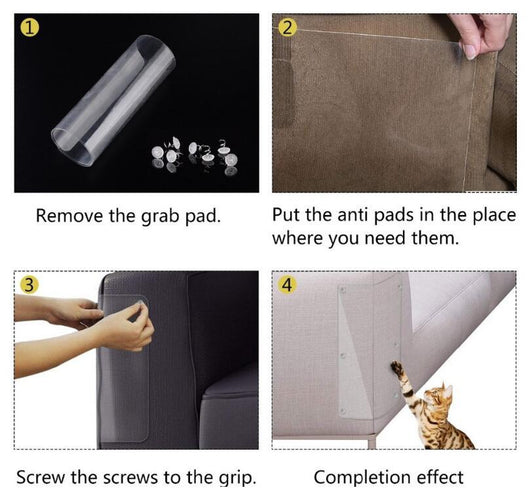 1

Remove the grab pad.

2

Put the anti pads in the place where you need them.

3

Screw the screws to the grip.

4

Completion effect