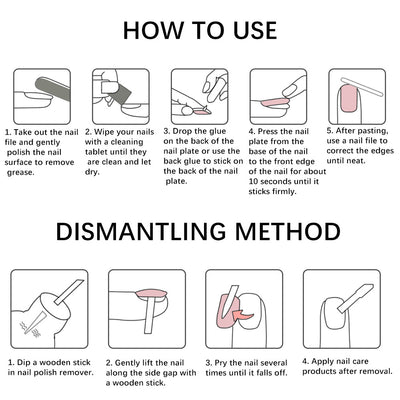 HOW TO USE

1. Take out the nail file and gently polish the nail surface to remove grease.

2. Wipe your nails with a cleaning tablet until they are clean and let dry.

3. Drop the glue on the back of the nail plate or use the back glue to stick on the back of the nail plate.

4. Press the nail plate from the base of the nail to the front edge of the nail for about 10 seconds until it sticks firmly.

5. After pasting, use a nail file to correct the edges until neat.

DISMANTLING METHOD

1. Dip a wooden stick in nail polish remover.

2. Gently lift the nail along the side gap with a wooden stick.

3. Pry the nail several times until it falls off.

4. Apply nail care products after removal.