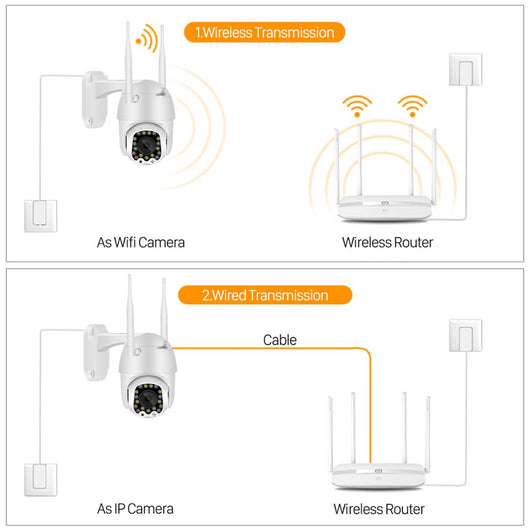 1.Wireless Transmission

As Wifi Camera

Wireless Router

2.Wired Transmission

Cable

As IP Camera

Wireless Router