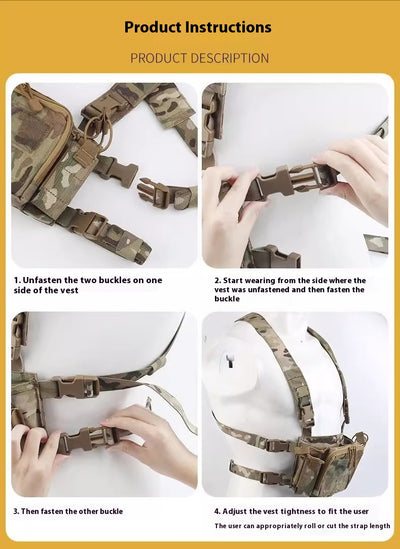 Product Instructions

PRODUCT DESCRIPTION

1. Unfasten the two buckles on one side of the vest

2. Start wearing from the side where the vest was unfastened and then fasten the buckle

3. Then fasten the other buckle

4. Adjust the vest tightness to fit the user

The user can appropriately roll or cut the strap length