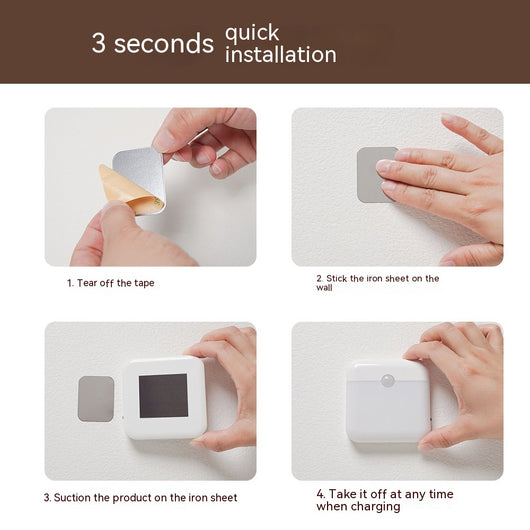 3 seconds quick installation

1. Tear off the tape

2. Stick the iron sheet on the wall

3. Suction the product on the iron sheet

4. Take it off at any time when charging