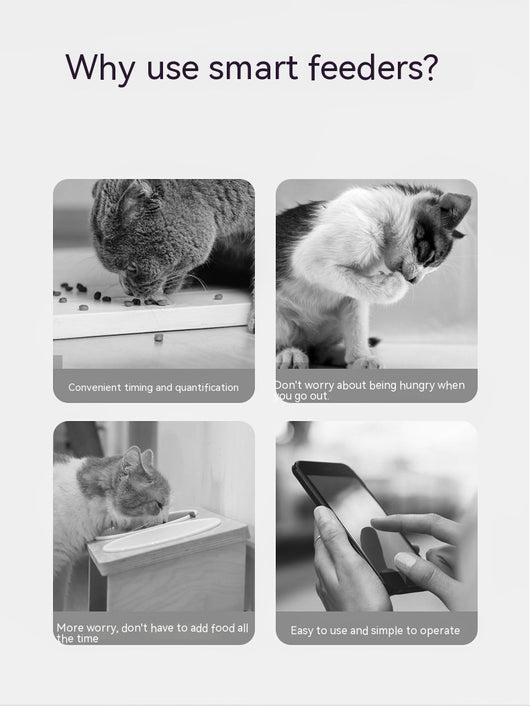 Why use smart feeders?

Convenient timing and quantification

Don't worry about being hungry when you go out.

More worry, don't have to add food all the time

Easy to use and simple to operate