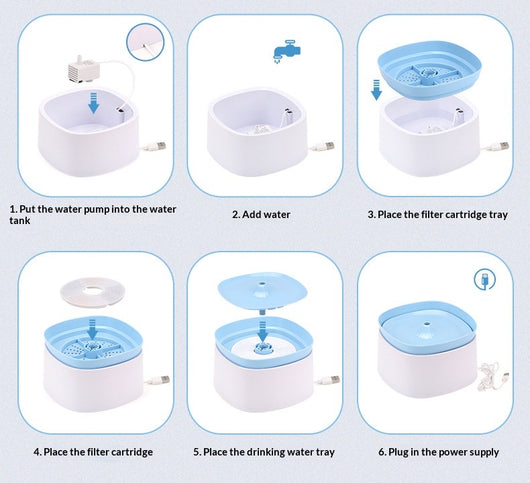 1. Put the water pump into the water tank

2. Add water

3. Place the filter cartridge tray

4. Place the filter cartridge

5. Place the drinking water tray

6. Plug in the power supply