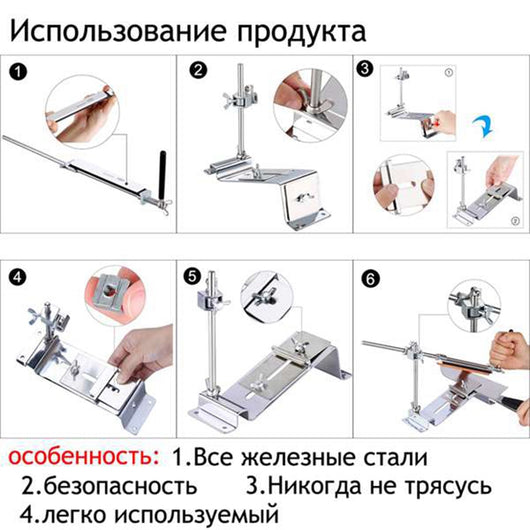 Использование продукта

1

2

3

①

②

4

5

6

особенность: 1.Все железные стали
2.безопасность 3.Никогда не трясусь
4.легко используемый