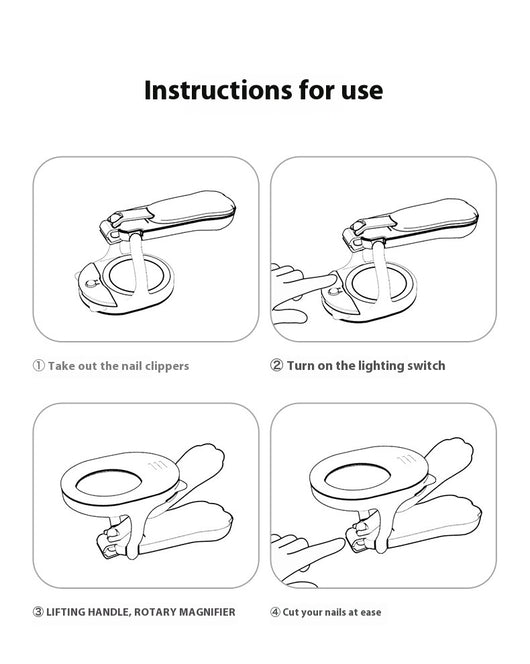 Instructions for use

① Take out the nail clippers

② Turn on the lighting switch

③ LIFTING HANDLE, ROTARY MAGNIFIER

④ Cut your nails at ease