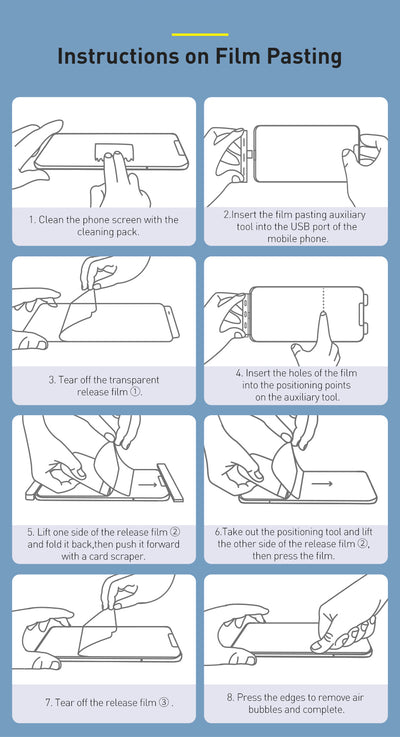 Instructions on Film Pasting

1. Clean the phone screen with the cleaning pack.

2.Insert the film pasting auxiliary tool into the USB port of the mobile phone.

3. Tear off the transparent release film ①.

4. Insert the holes of the film into the positioning points on the auxiliary tool.

5. Lift one side of the release film ② and fold it back,then push it forward with a card scraper.

6.Take out the positioning tool and lift the other side of the release film ②, then press the film.

7. Tear off the release film ③ .

8. Press the edges to remove air bubbles and complete.