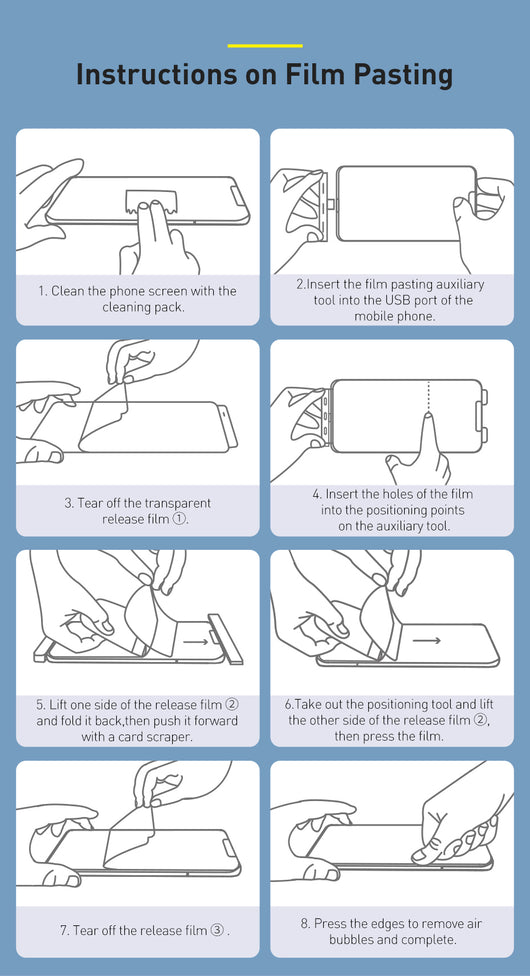 Instructions on Film Pasting

1. Clean the phone screen with the cleaning pack.

2.Insert the film pasting auxiliary tool into the USB port of the mobile phone.

3. Tear off the transparent release film ①.

4. Insert the holes of the film into the positioning points on the auxiliary tool.

5. Lift one side of the release film ② and fold it back,then push it forward with a card scraper.

6.Take out the positioning tool and lift the other side of the release film ②, then press the film.

7. Tear off the release film ③ .

8. Press the edges to remove air bubbles and complete.