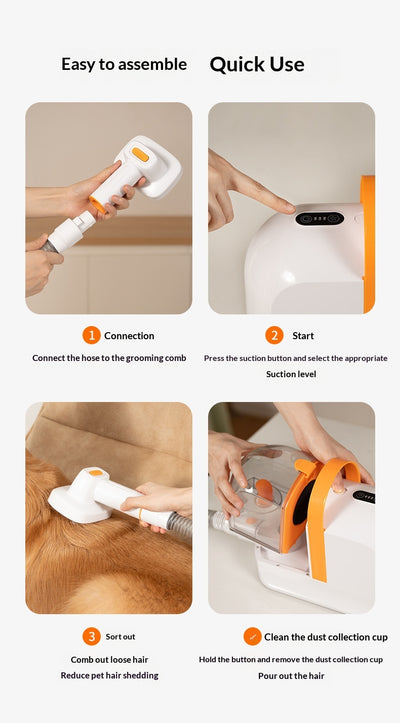 Easy to assemble Quick Use

1 Connection

Connect the hose to the grooming comb

2 Start

Press the suction button and select the appropriate Suction level

3 Sort out

Comb out loose hair
Reduce pet hair shedding

Clean the dust collection cup

Hold the button and remove the dust collection cup
Pour out the hair