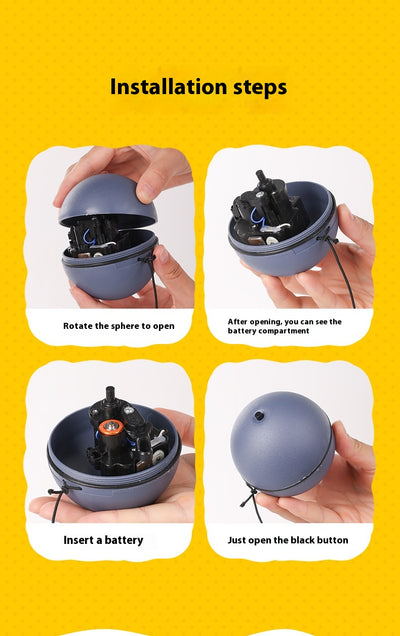 Installation steps

Rotate the sphere to open

After opening, you can see the battery compartment

Insert a battery

Just open the black button