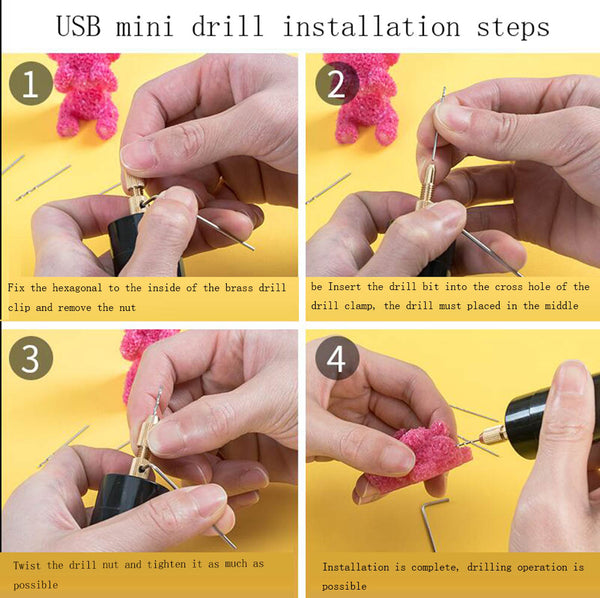 USB mini drill installation steps

1

Fix the hexagonal to the inside of the brass drill clip and remove the nut

2

be Insert the drill bit into the cross hole of the drill clamp, the drill must placed in the middle

3

Twist the drill nut and tighten it as much as possible

4

Installation is complete, drilling operation is possible