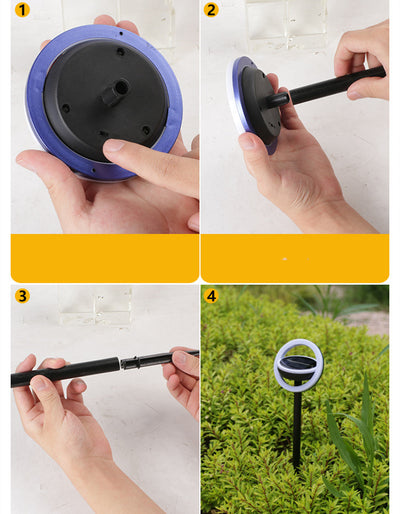 1

2

3

4