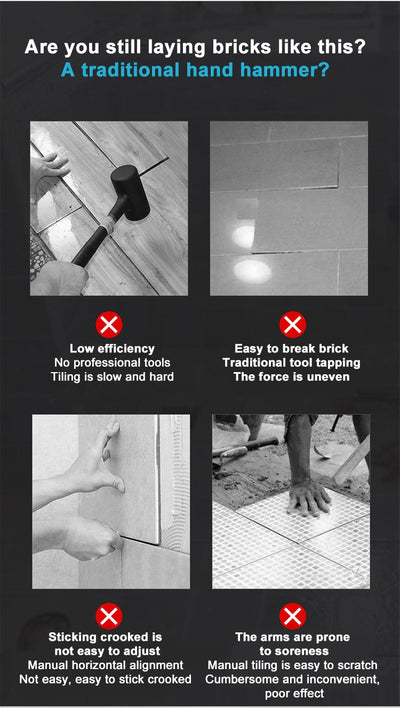 Are you still laying bricks like this?
A traditional hand hammer?

Low efficiency
No professional tools
Tiling is slow and hard

Easy to break brick
Traditional tool tapping
The force is uneven

Sticking crooked is not easy to adjust
Manual horizontal alignment
Not easy, easy to stick crooked

The arms are prone to soreness
Manual tiling is easy to scratch
Cumbersome and inconvenient, poor effect