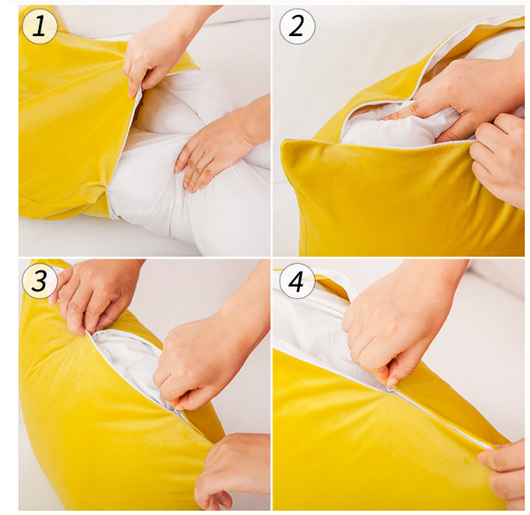 1

2

3

4