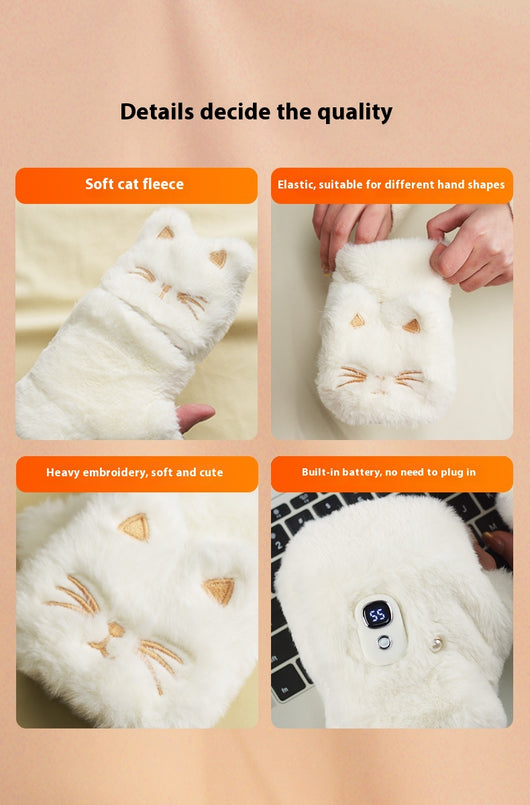 Details decide the quality

Soft cat fleece

Elastic, suitable for different hand shapes

Heavy embroidery, soft and cute

Built-in battery, no need to plug in

55