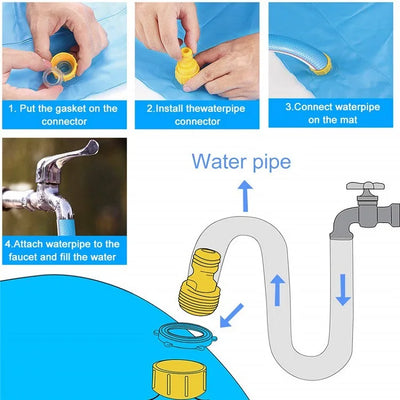 1. Put the gasket on the connector

2.Install thewaterpipe connector

3.Connect waterpipe on the mat

4.Attach waterpipe to the faucet and fill the water

Water pipe