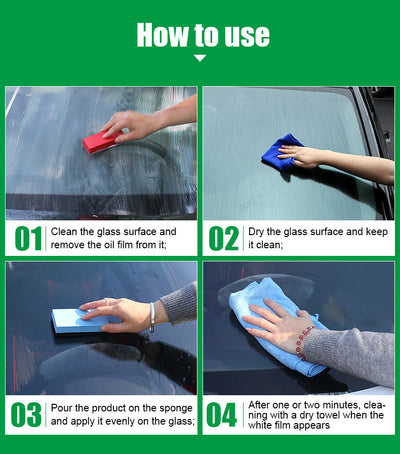 How to use

01 Clean the glass surface and remove the oil film from it;

02 Dry the glass surface and keep it clean;

03 Pour the product on the sponge and apply it evenly on the glass;

04 After one or two minutes, cleaning with a dry towel when the white film appears