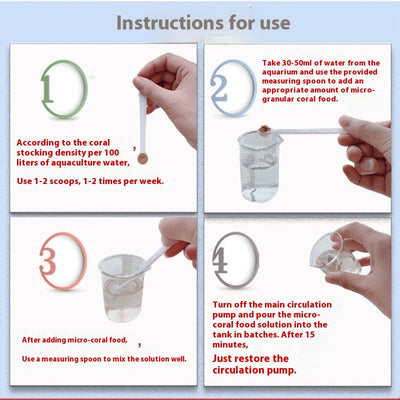 Instructions for use

1

According to the coral stocking density per 100 liters of aquaculture water, ,

Use 1-2 scoops, 1-2 times per week.

2

Take 30-50ml of water from the aquarium and use the provided measuring spoon to add an appropriate amount of micro-granular coral food.

3

After adding micro-coral food, ,

Use a measuring spoon to mix the solution well.

4

Turn off the main circulation pump and pour the micro-coral food solution into the tank in batches. After 15 minutes,

Just restore the circulation pump.