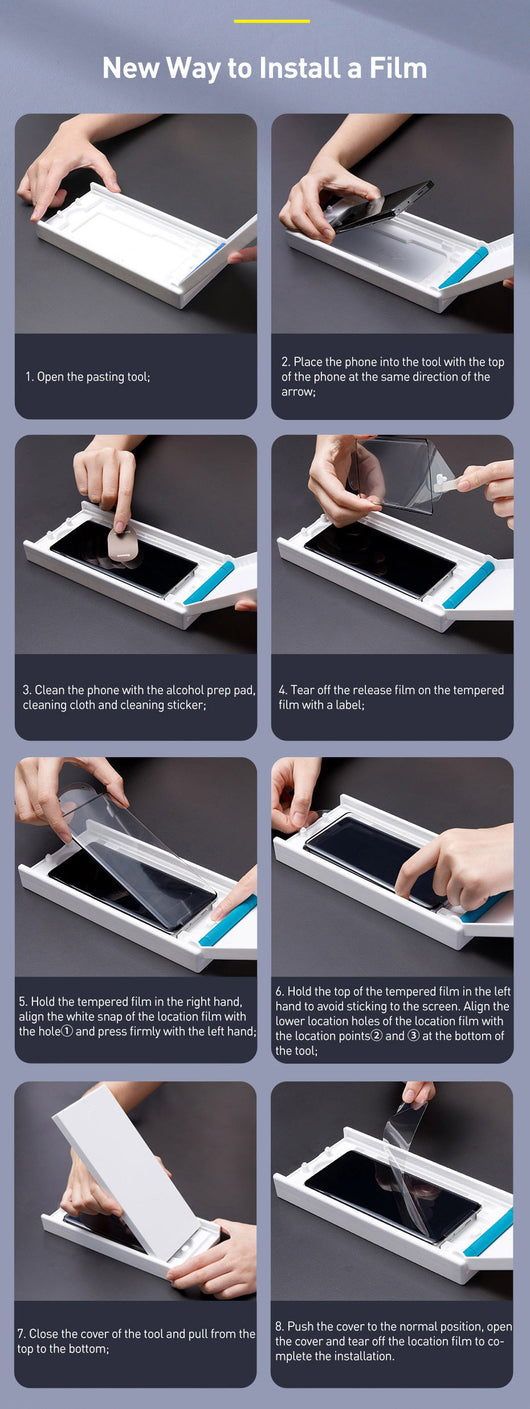 New Way to Install a Film

1. Open the pasting tool;

2. Place the phone into the tool with the top of the phone at the same direction of the arrow;

3. Clean the phone with the alcohol prep pad, cleaning cloth and cleaning sticker;

4. Tear off the release film on the tempered film with a label;

5. Hold the tempered film in the right hand, align the white snap of the location film with the hole① and press firmly with the left hand;

6. Hold the top of the tempered film in the left hand to avoid sticking to the screen. Align the lower location holes of the location film with the location points② and ③ at the bottom of the tool;

7. Close the cover of the tool and pull from the top to the bottom;

8. Push the cover to the normal position, open the cover and tear off the location film to complete the installation.