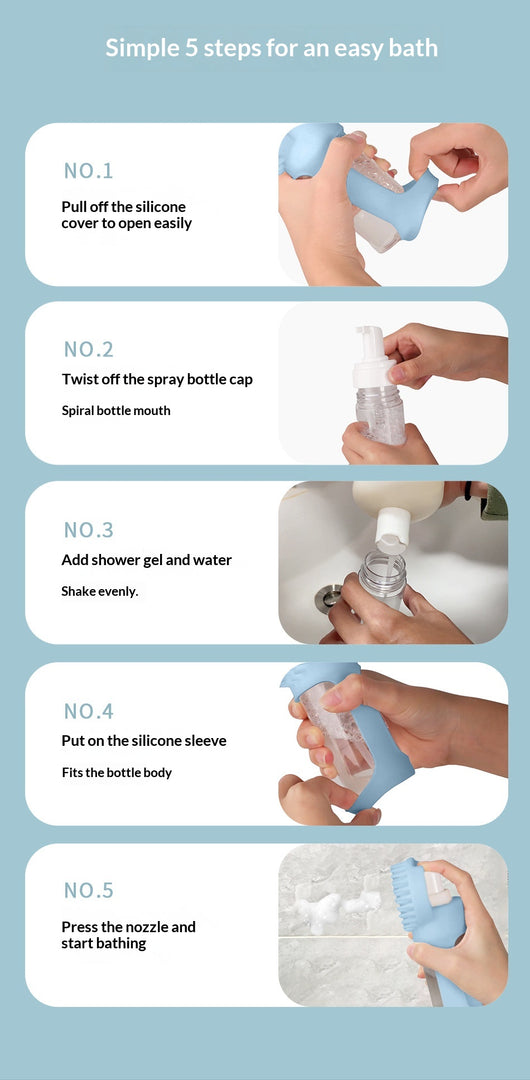 Simple 5 steps for an easy bath

NO.1

Pull off the silicone cover to open easily

NO.2

Twist off the spray bottle cap

Spiral bottle mouth

NO.3

Add shower gel and water

Shake evenly.

NO.4

Put on the silicone sleeve

Fits the bottle body

NO.5

Press the nozzle and start bathing