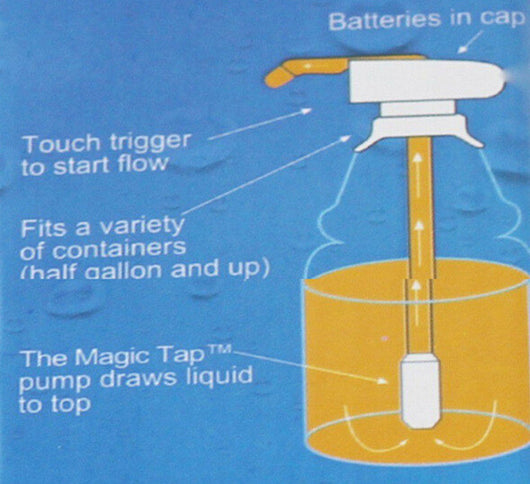 Batteries in cap

Touch trigger to start flow

Fits a variety of containers (half gallon and up)

The Magic Tap™ pump draws liquid to top