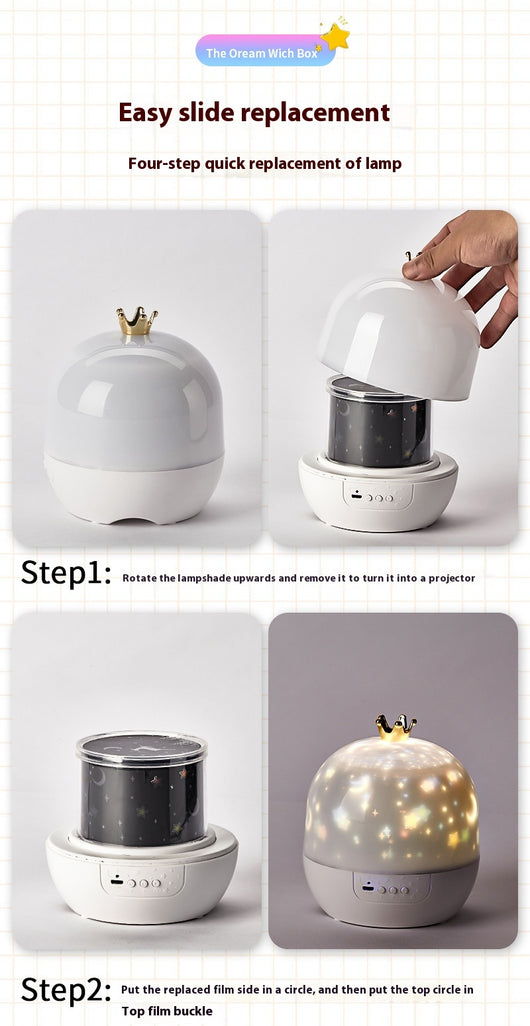 The Oream Wich Box

Easy slide replacement

Four-step quick replacement of lamp

Step1: Rotate the lampshade upwards and remove it to turn it into a projector

Step2: Put the replaced film side in a circle, and then put the top circle in Top film buckle