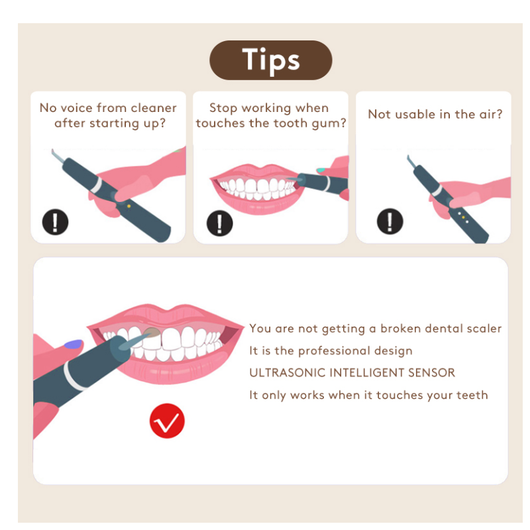 Tips

No voice from cleaner after starting up?

!

Stop working when touches the tooth gum?

!

Not usable in the air?

!

You are not getting a broken dental scaler
It is the professional design
ULTRASONIC INTELLIGENT SENSOR
It only works when it touches your teeth