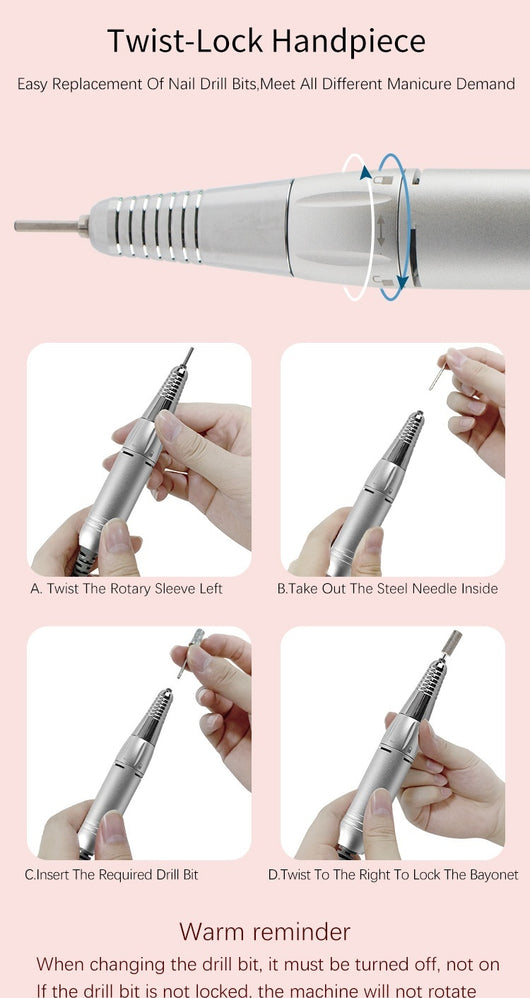 Twist-Lock Handpiece

Easy Replacement Of Nail Drill Bits,Meet All Different Manicure Demand

A. Twist The Rotary Sleeve Left

B.Take Out The Steel Needle Inside

C.Insert The Required Drill Bit

D.Twist To The Right To Lock The Bayonet

Warm reminder

When changing the drill bit, it must be turned off, not on
If the drill bit is not locked, the machine will not rotate