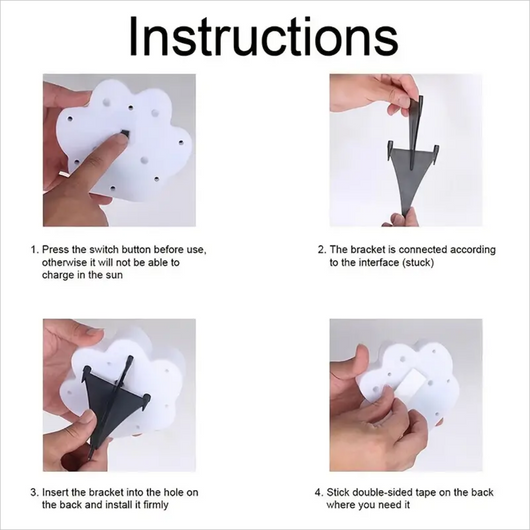 Instructions

1. Press the switch button before use, otherwise it will not be able to charge in the sun

2. The bracket is connected according to the interface (stuck)

3. Insert the bracket into the hole on the back and install it firmly

4. Stick double-sided tape on the back where you need it