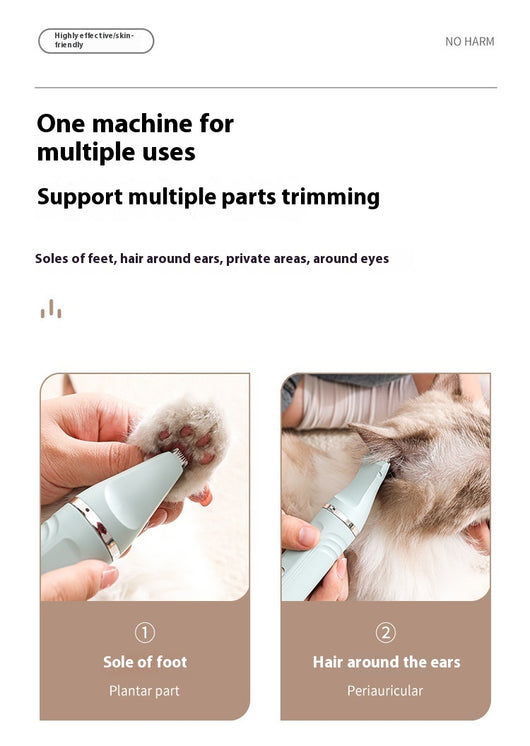 Highly effective/skin-friendly

NO HARM

One machine for multiple uses

Support multiple parts trimming

Soles of feet, hair around ears, private areas, around eyes

①

Sole of foot

Plantar part

②

Hair around the ears

Periauricular