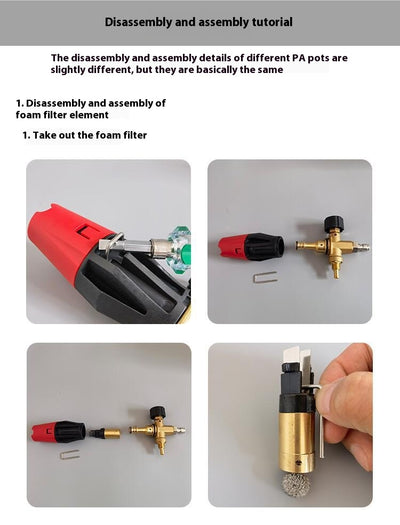 Disassembly and assembly tutorial

The disassembly and assembly details of different PA pots are slightly different, but they are basically the same

1. Disassembly and assembly of foam filter element

1. Take out the foam filter